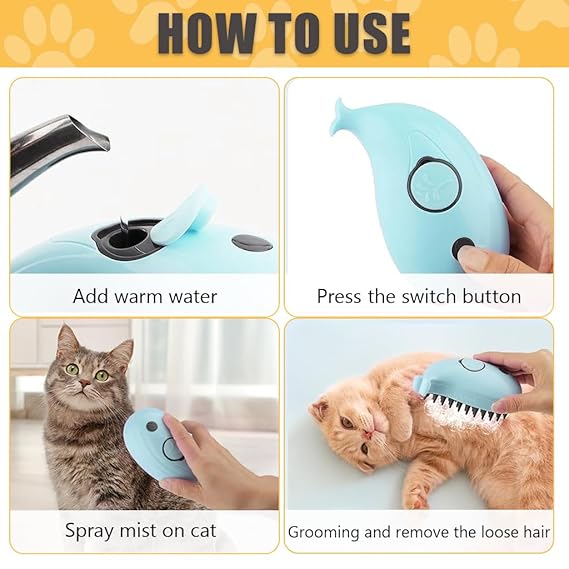 HOW TO USE

Add warm water

Press the switch button

Spray mist on cat

Grooming and remove the loose hair