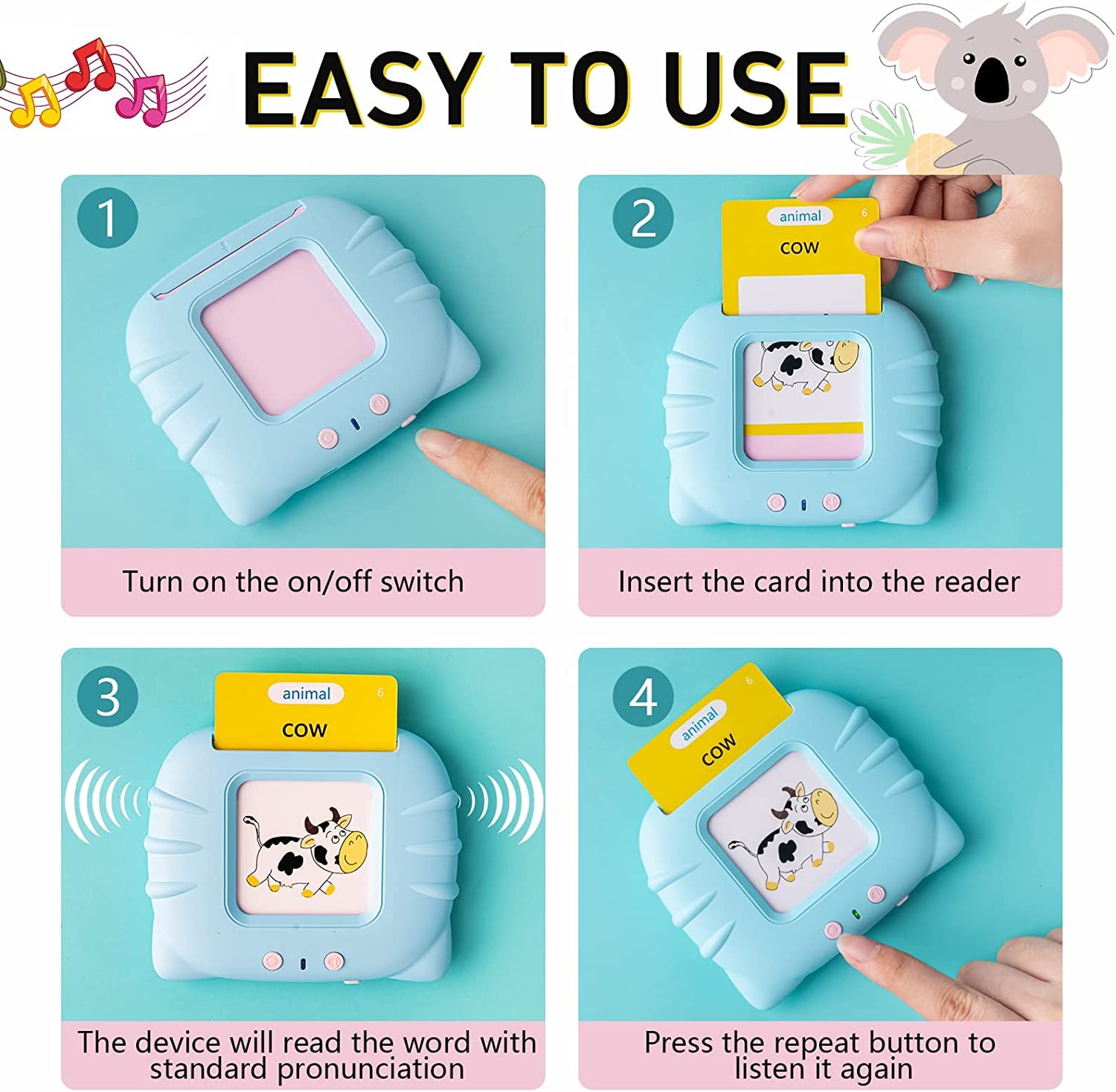 EASY TO USE

1

Turn on the on/off switch

2

animal

6

cow

Insert the card into the reader

3

animal

6

cow

The device will read the word with standard pronunciation

4

animal

6

cow

Press the repeat button to listen it again