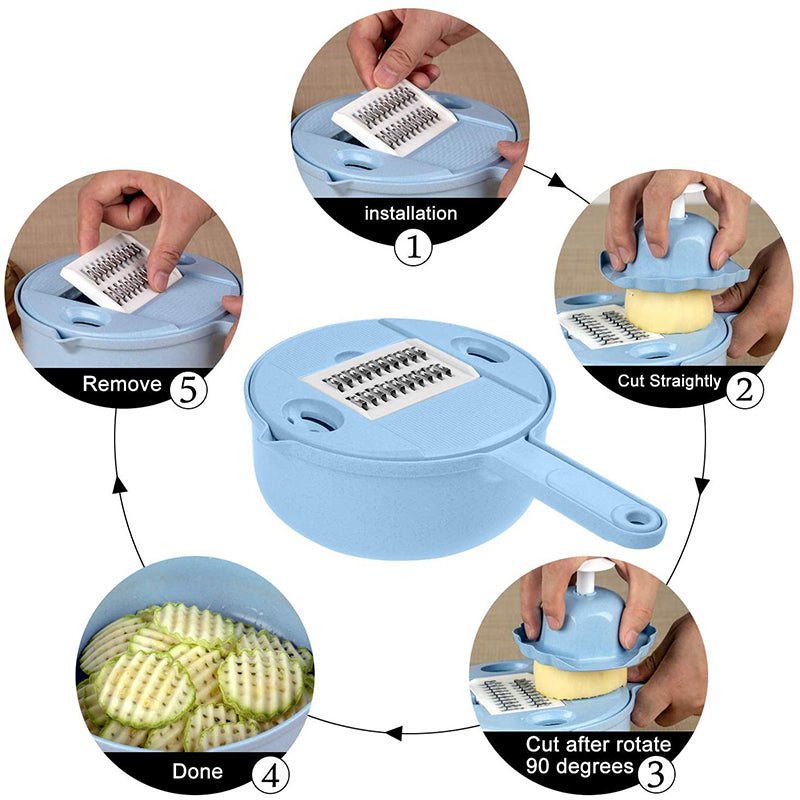 installation
1

Cut Straightly
2

Cut after rotate 90 degrees
3

Done
4

Remove
5